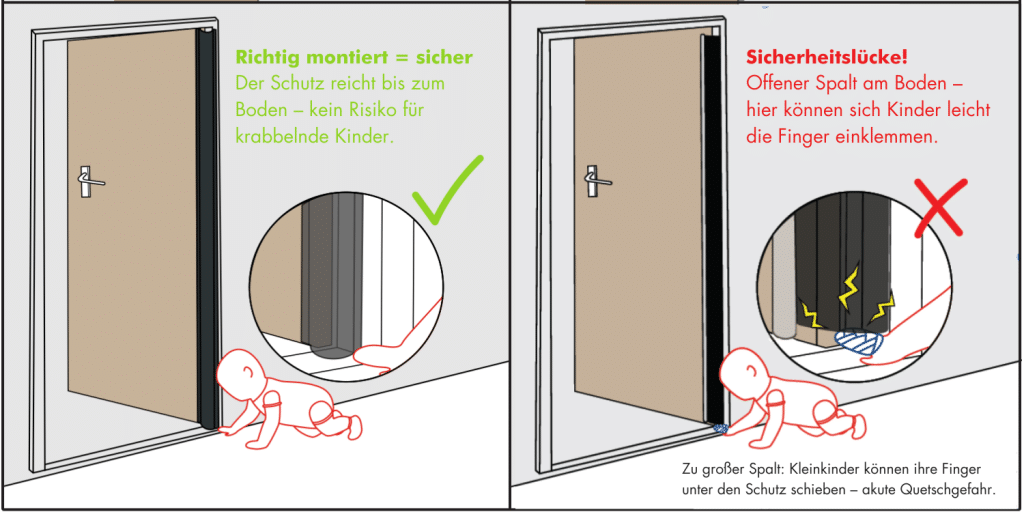 Richtig montiert = sicher
Der Schutz reicht bis zum Boden – kein Risiko für krabbelnde Kinder.

Sicherheitslücke!
Offener Spalt am Boden – hier können sich Kinder leicht die Finger einklemmen.

Zu großer Spalt: Kleinkinder können ihre Finger unter den Schutz schieben – akute Quetschgefahr.