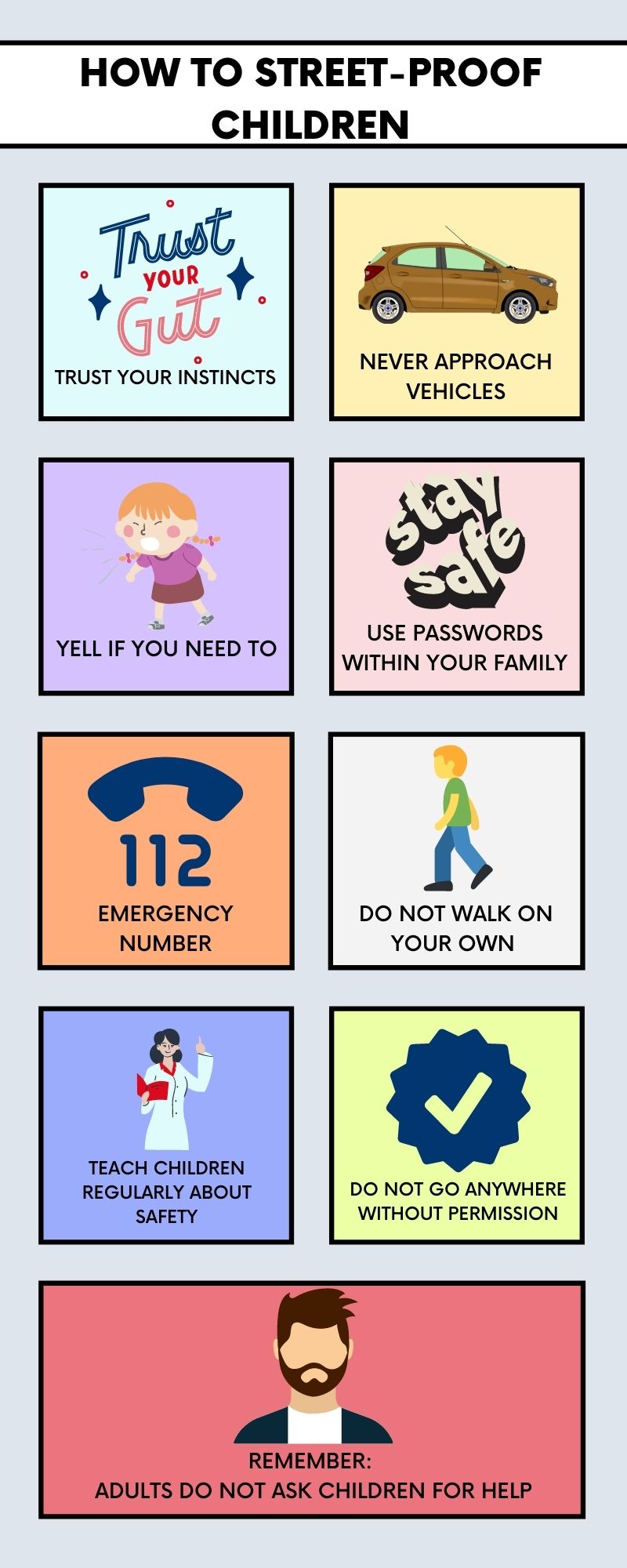 HOW TO STREET-PROOF CHILDREN

Trust YOUR Gut

TRUST YOUR INSTINCTS

NEVER APPROACH VEHICLES

YELL IF YOU NEED TO

stay safe

USE PASSWORDS WITHIN YOUR FAMILY

112

EMERGENCY NUMBER

DO NOT WALK ON YOUR OWN

TEACH CHILDREN REGULARLY ABOUT SAFETY

DO NOT GO ANYWHERE WITHOUT PERMISSION

REMEMBER:
ADULTS DO NOT ASK CHILDREN FOR HELP